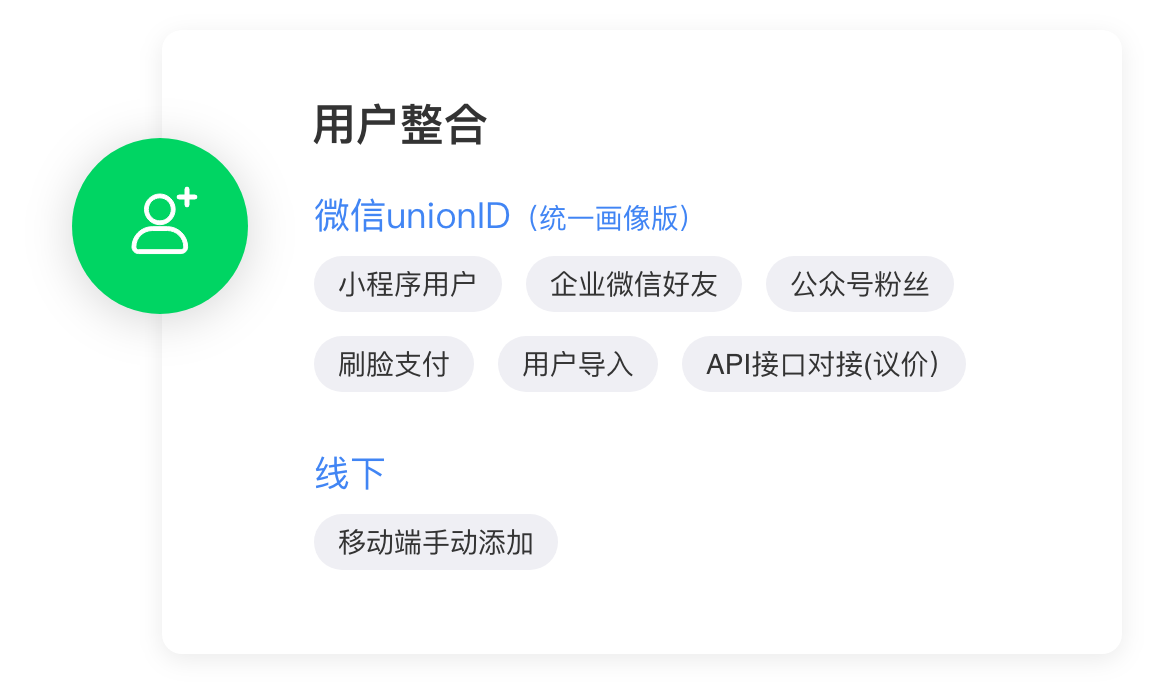 用户整合

微信unionID（统一画像版）

小程序用户 企业微信好友 公众号粉丝

刷脸支付 用户导入 API接口对接(议价)

线下

移动端手动添加